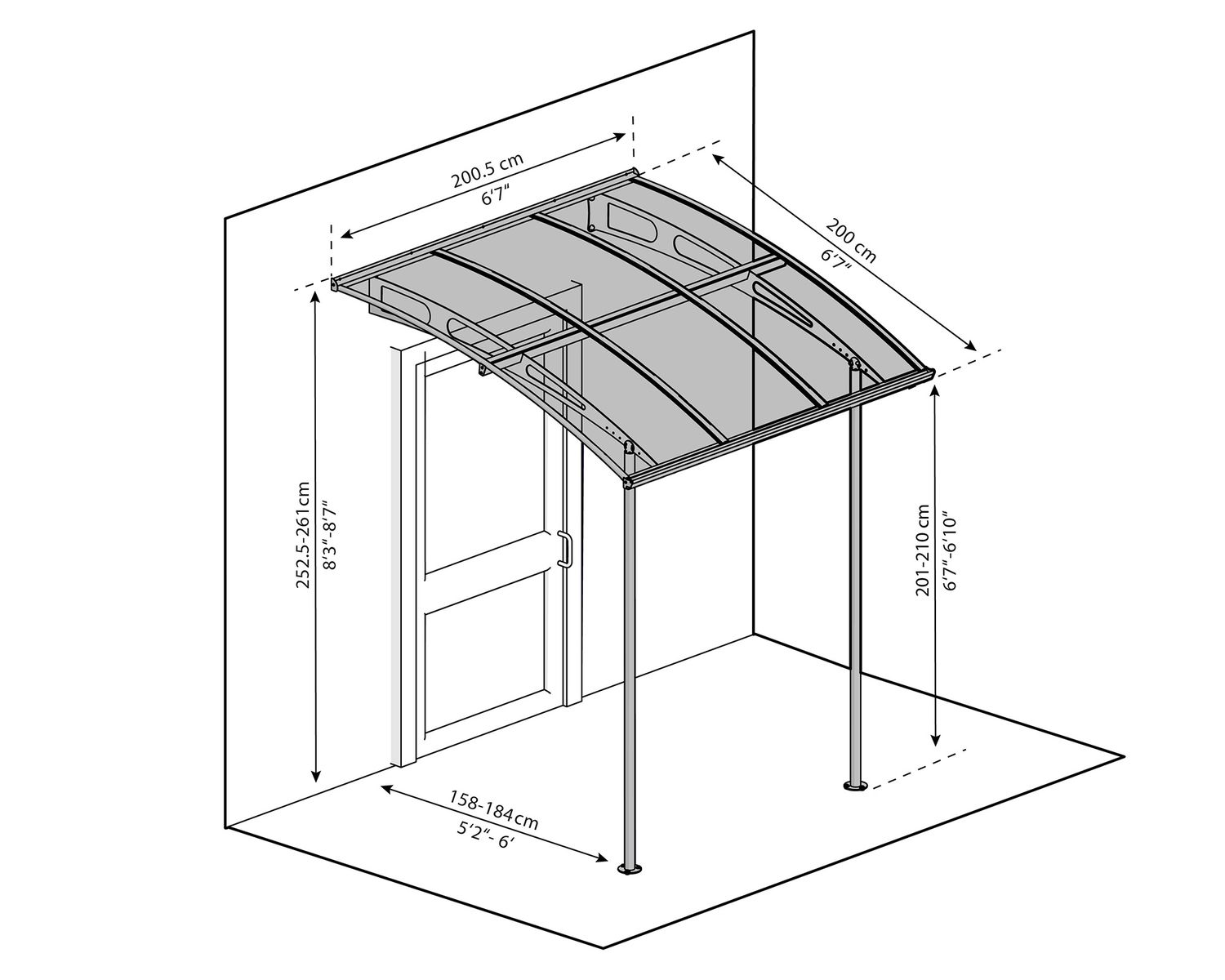 200.5 cm
6'7"

200 cm
6'7"

252.5-261cm
8'3"-8'7"

201-210 cm
6'7"-6'10"

158-184cm
5'2"- 6'