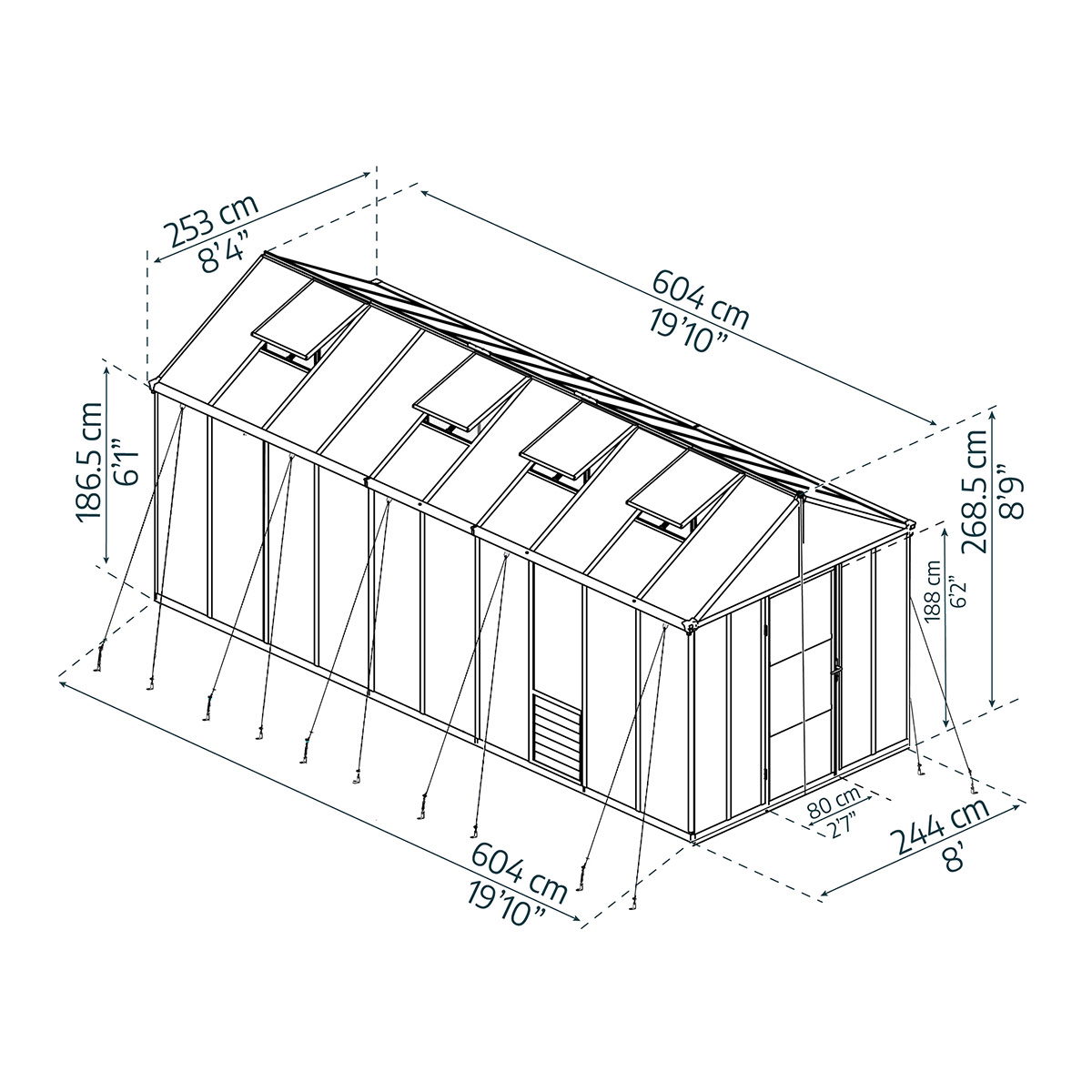 253 cm
8'4"

604 cm
19'10"

186.5 cm
6'1"

268.5 cm
8'9"

188 cm
6'2"

80 cm
2'7"

244 cm
8'

604 cm
19'10"