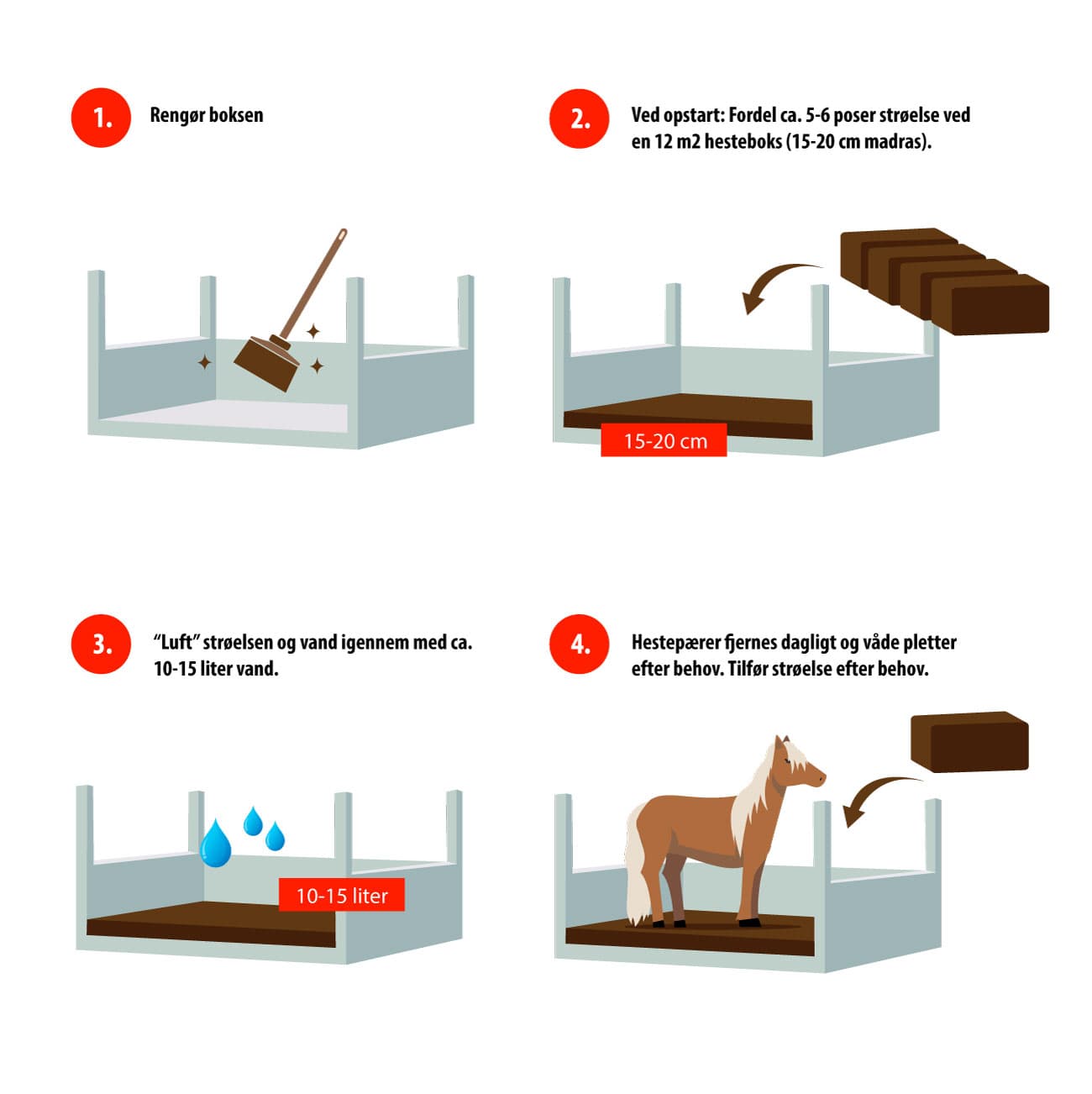 1. Rengør boksen

2. Ved opstart: Fordel ca. 5-6 poser strøelse ved en 12 m2 hesteboks (15-20 cm madras).

15-20 cm

3. "Luft" strøelsen og vand igennem med ca. 10-15 liter vand.

10-15 liter

4. Hestepærer fjernes dagligt og våde pletter efter behov. Tilfør strøelse efter behov.