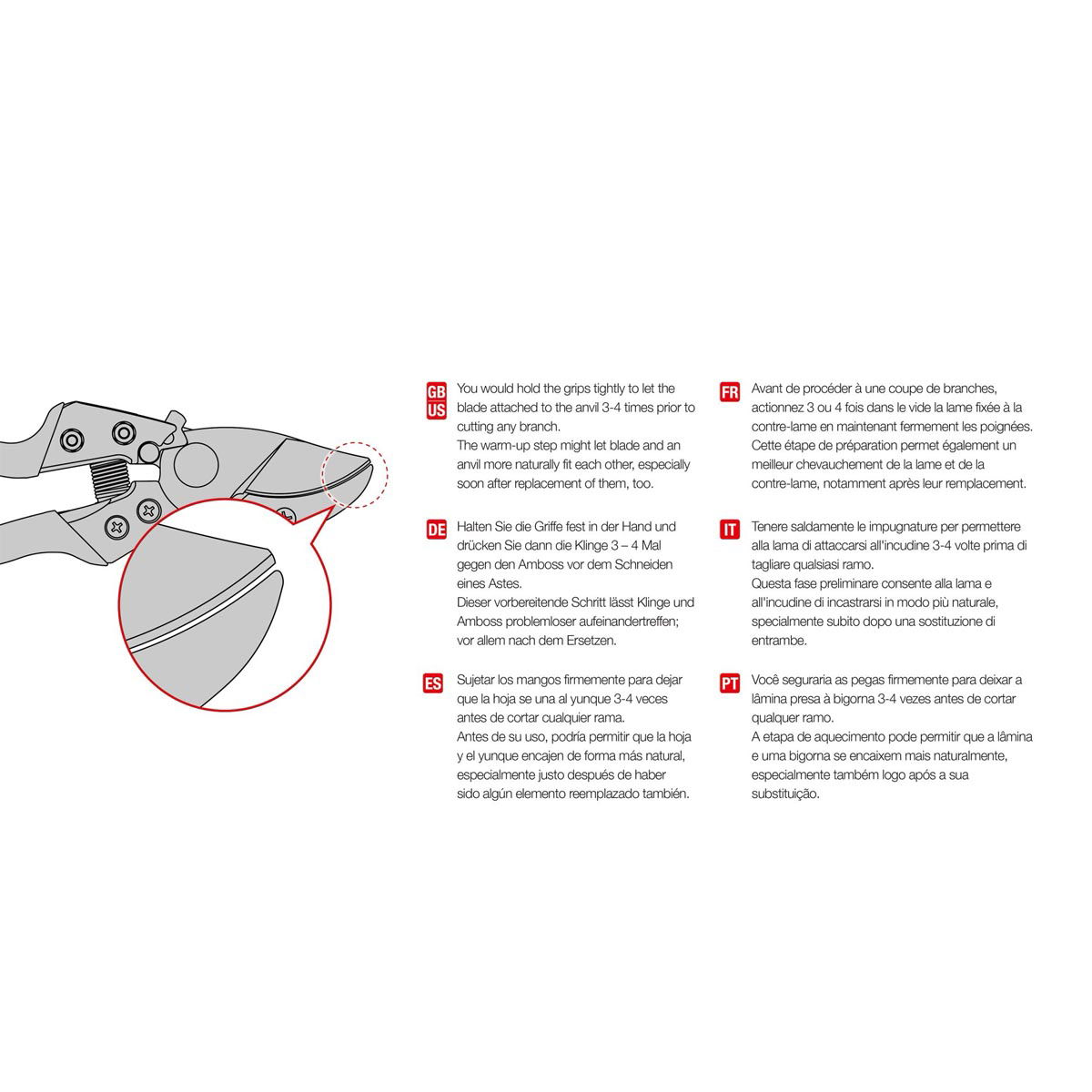 GB
US
You would hold the grips tightly to let the blade attached to the anvil 3-4 times prior to cutting any branch.
The warm-up step might let blade and an anvil more naturally fit each other, especially soon after replacement of them, too.

DE
Halten Sie die Griffe fest in der Hand und drücken Sie dann die Klinge 3 – 4 Mal gegen den Amboss vor dem Schneiden eines Astes.
Dieser vorbereitende Schritt lässt Klinge und Amboss problemloser aufeinandertreffen; vor allem nach dem Ersetzen.

ES
Sujetar los mangos firmemente para dejar que la hoja se una al yunque 3-4 veces antes de cortar cualquier rama.
Antes de su uso, podría permitir que la hoja y el yunque encajen de forma más natural, especialmente justo después de haber sido algún elemento reemplazado también.

FR
Avant de procéder à une coupe de branches, actionnez 3 ou 4 fois dans le vide la lame fixée à la contre-lame en maintenant fermement les poignées.
Cette étape de préparation permet également un meilleur chevauchement de la lame et de la contre-lame, notamment après leur remplacement.

IT
Tenere saldamente le impugnature per permettere alla lama di attaccarsi all'incudine 3-4 volte prima di tagliare qualsiasi ramo.
Questa fase preliminare consente alla lama e all'incudine di incastrarsi in modo più naturale, specialmente subito dopo una sostituzione di entrambe.

PT
Você seguraria as pegas firmemente para deixar a lâmina presa à bigorna 3-4 vezes antes de cortar qualquer ramo.
A etapa de aquecimento pode permitir que a lâmina e uma bigorna se encaixem mais naturalmente, especialmente também logo após a sua substituição.