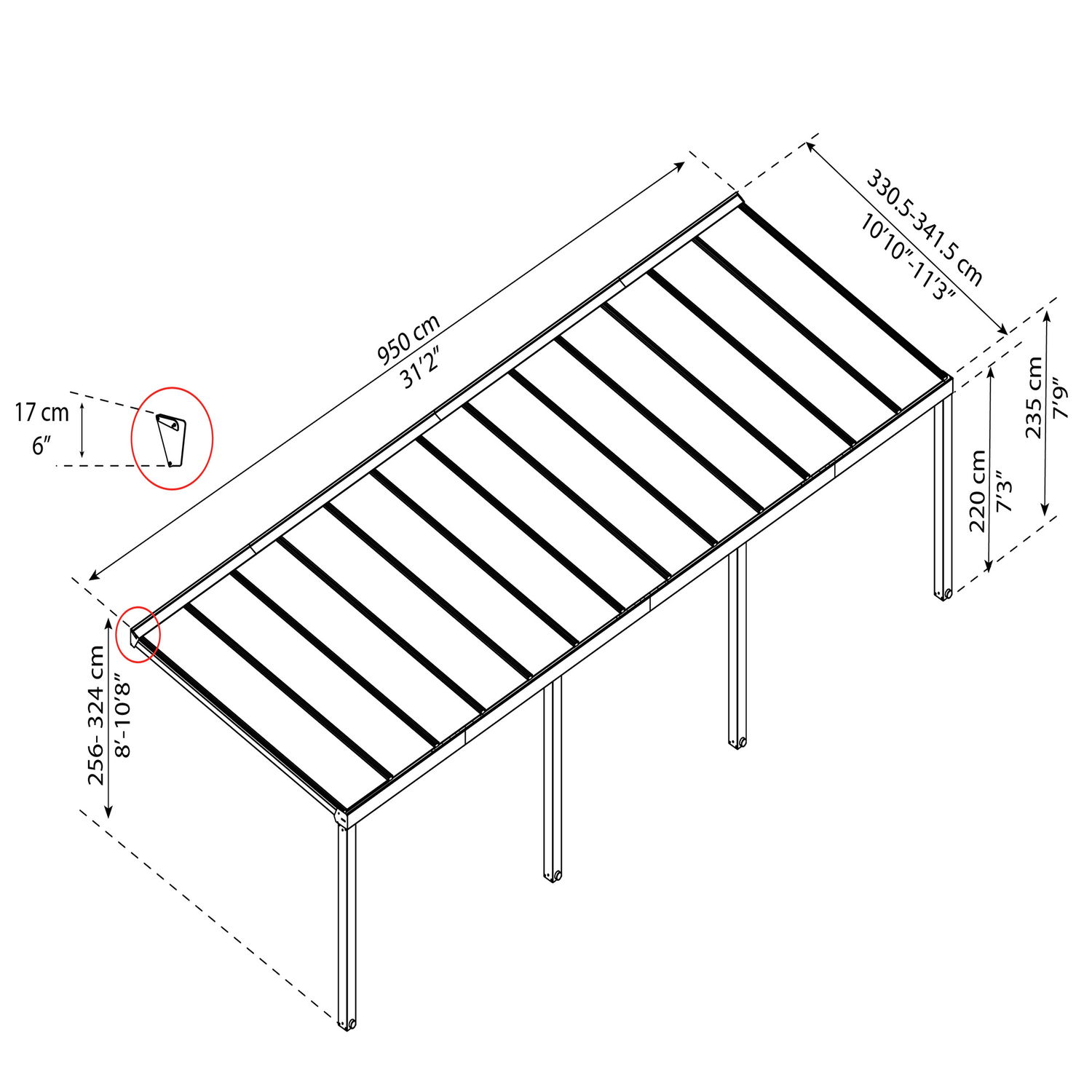 950 cm
31'2"

330.5-341.5 cm
10'10"-11'3"

17 cm
6"

235 cm
7'9"

220 cm
7'3"

256- 324 cm
8'-10'8"